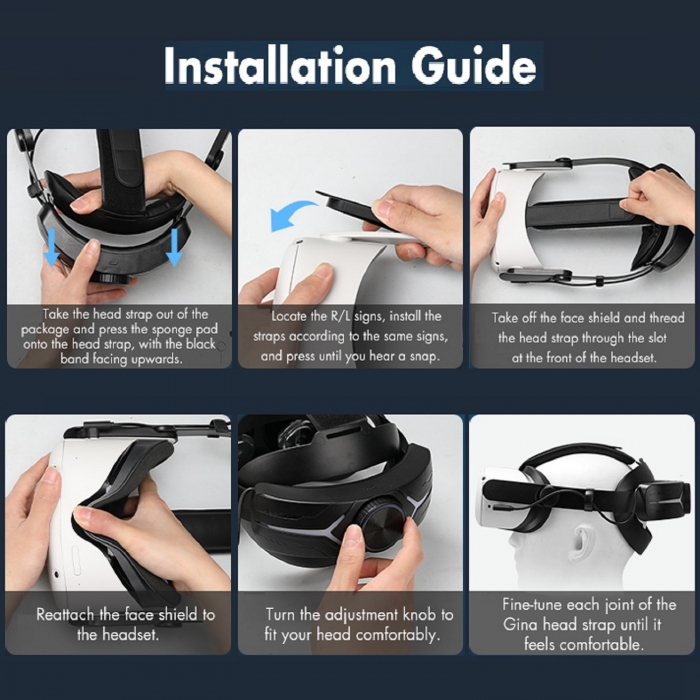 Installation Guide

Take the head strap out of the package and press the sponge pad onto the head strap, with the black band facing upwards.

Locate the R/L signs, install the straps according to the same signs, and press until you hear a snap.

Take off the face shield and thread the head strap through the slot at the front of the headset.

Reattach the face shield to the headset.

Turn the adjustment knob to fit your head comfortably.

Fine-tune each joint of the Gina head strap until it feels comfortable.