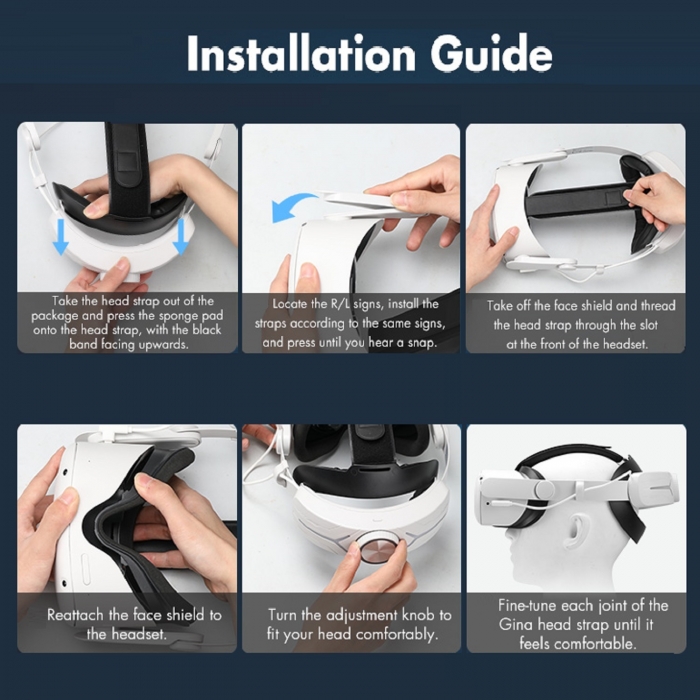 Installation Guide

Take the head strap out of the package and press the sponge pad onto the head strap, with the black band facing upwards.

Locate the R/L signs, install the straps according to the same signs, and press until you hear a snap.

Take off the face shield and thread the head strap through the slot at the front of the headset.

Reattach the face shield to the headset.

Turn the adjustment knob to fit your head comfortably.

Fine-tune each joint of the Gina head strap until it feels comfortable.